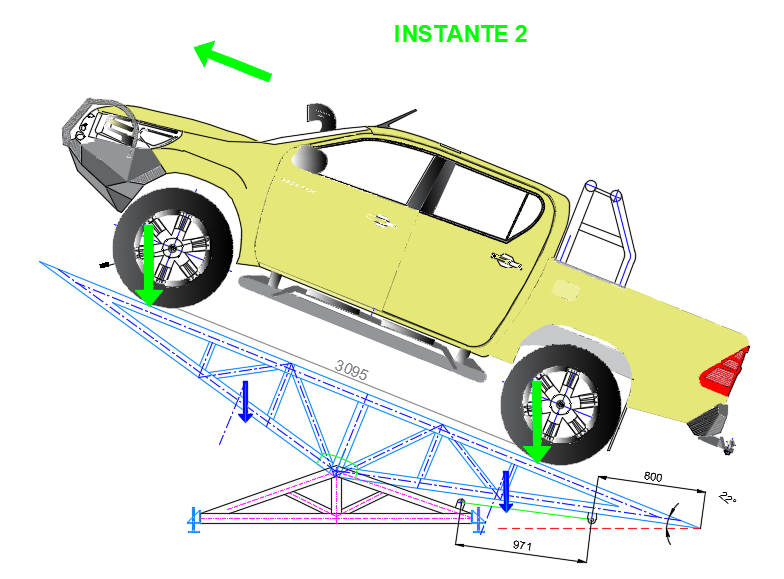 INSTANTE 2

3095

800

22°

971